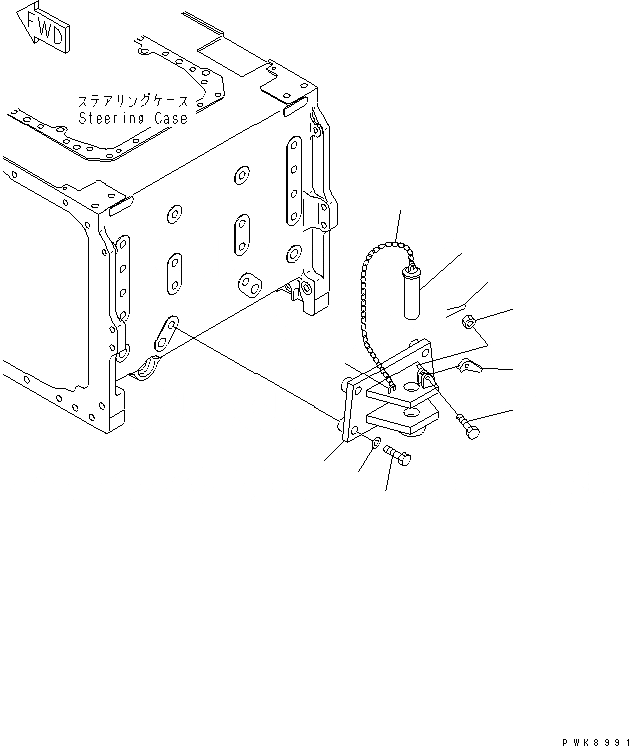 FWD

ステアリングケース
Steering Case

PWK8991