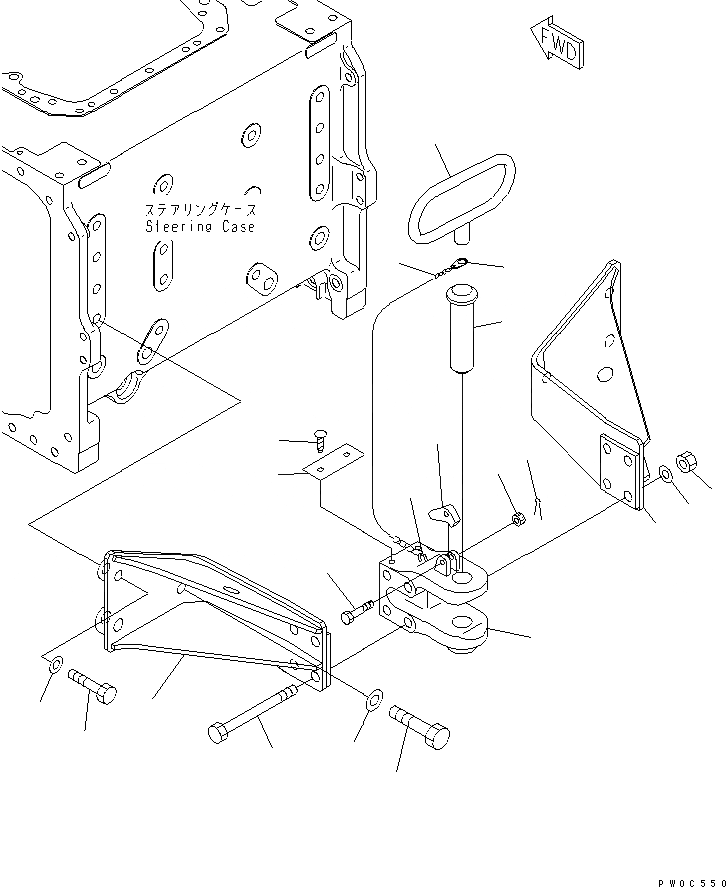 FWD

ステアリングケース
Steering Case

PW0C550