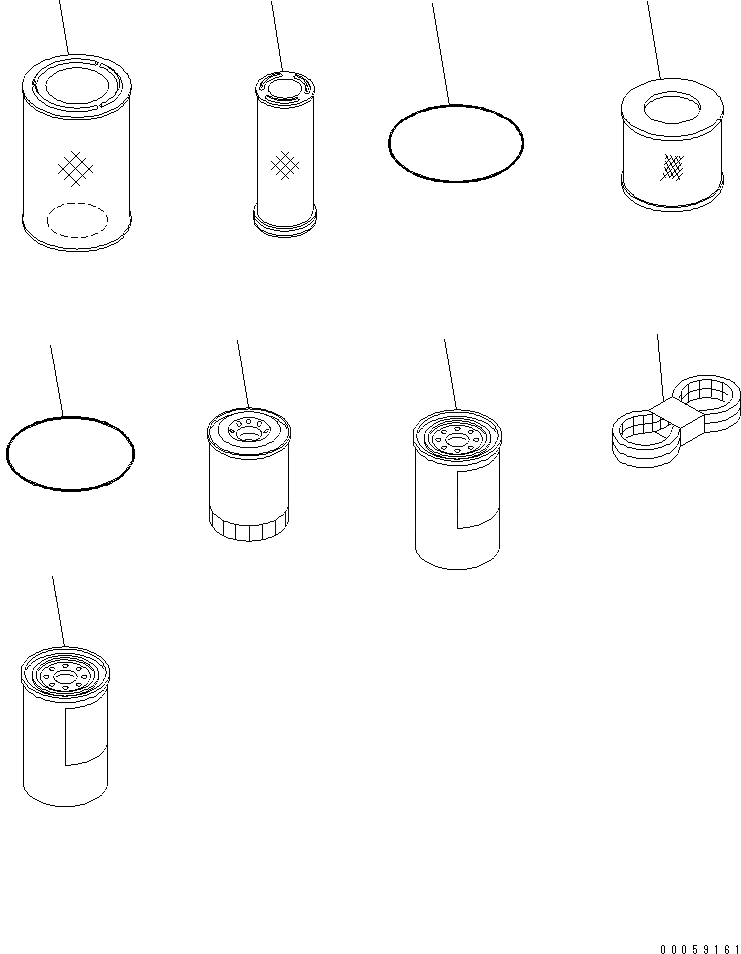 00059161