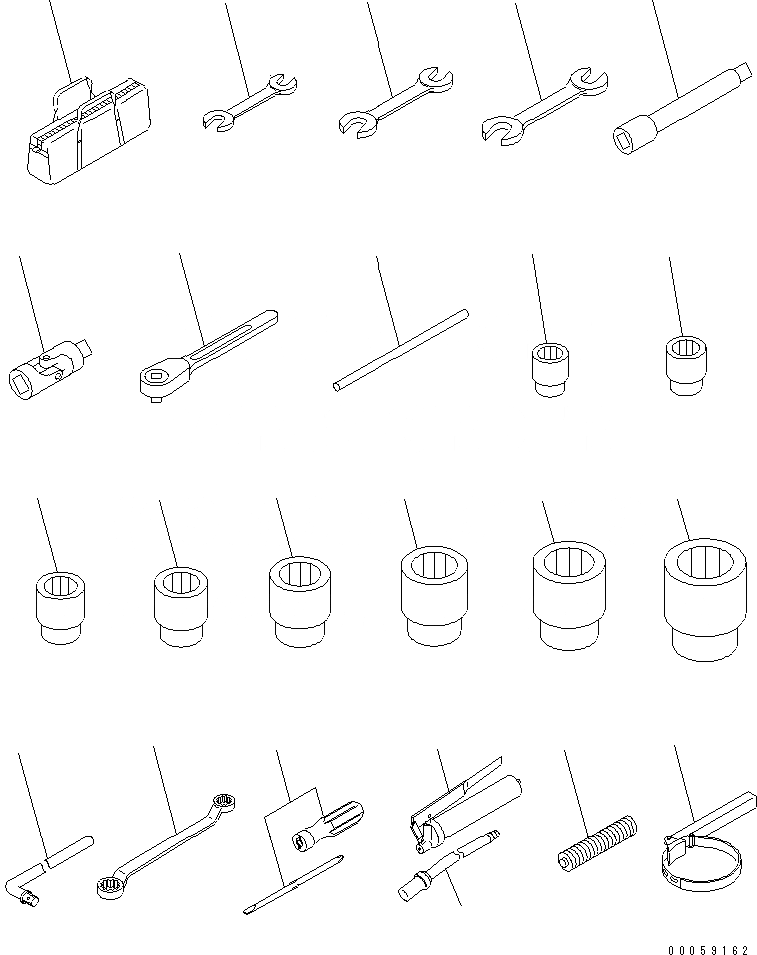 00059162