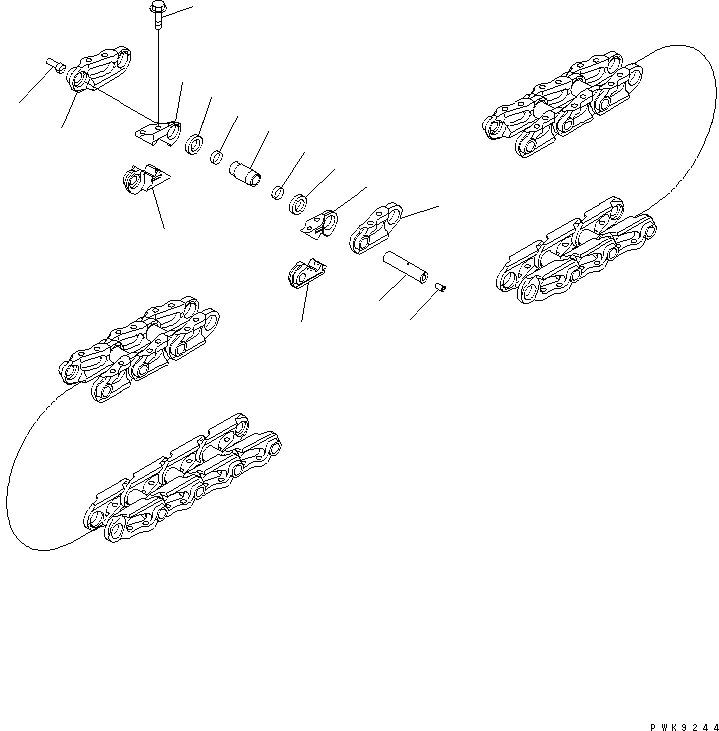 PWK9244