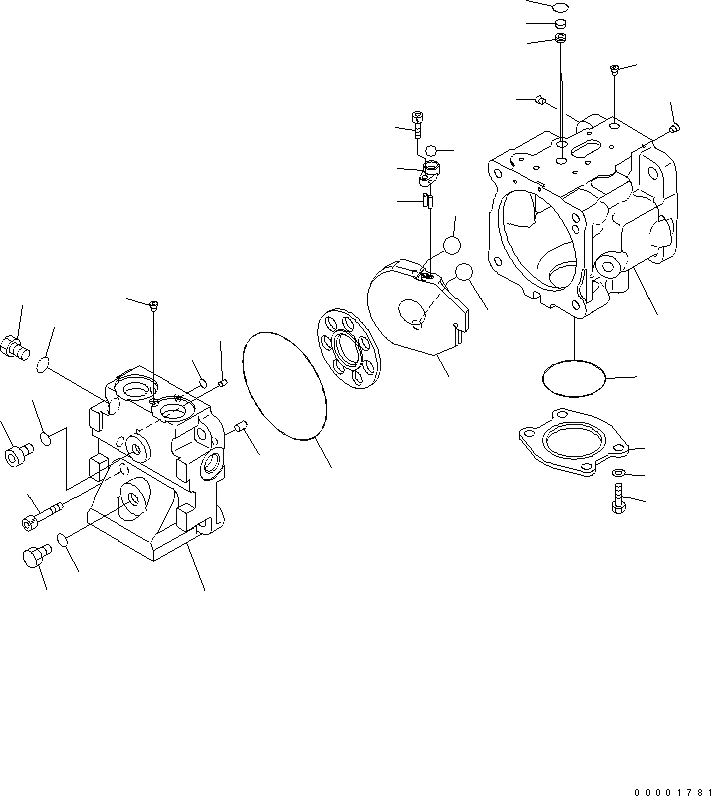 00001781