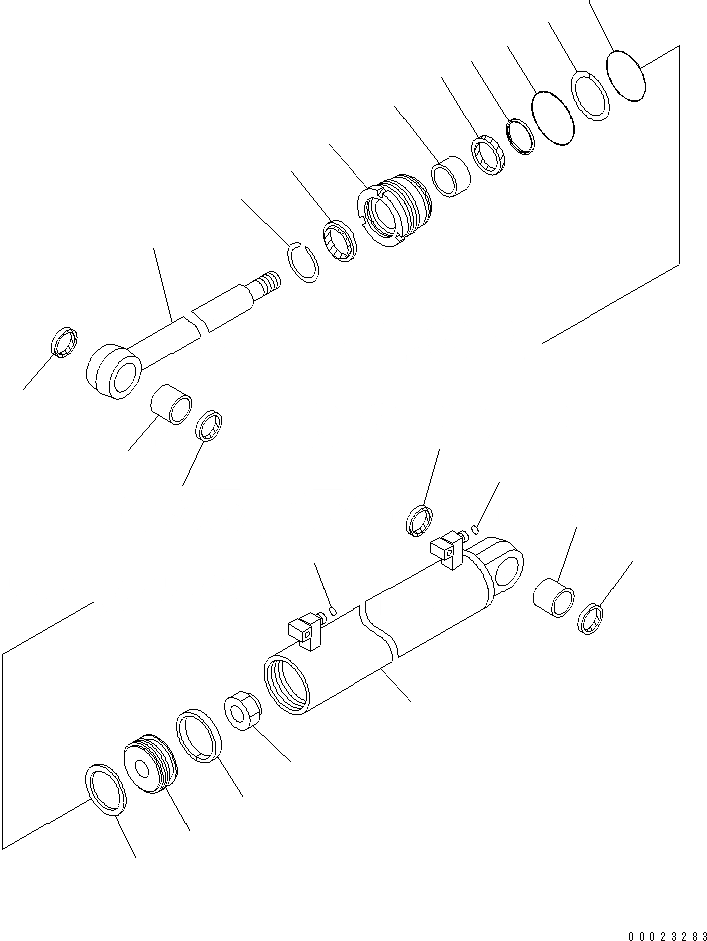 00023283