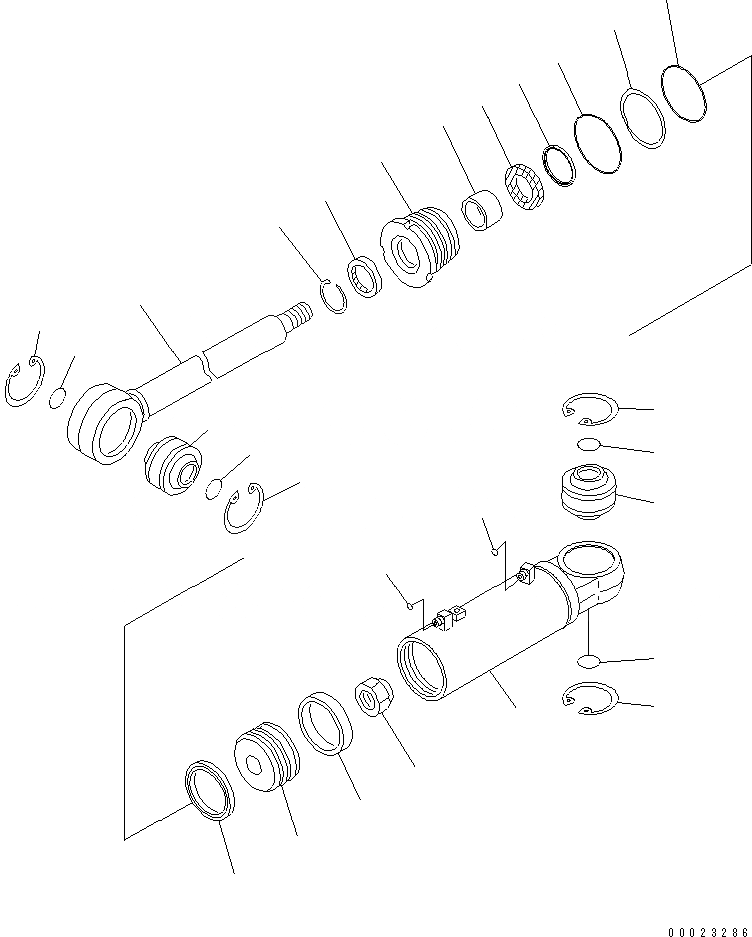 00023286