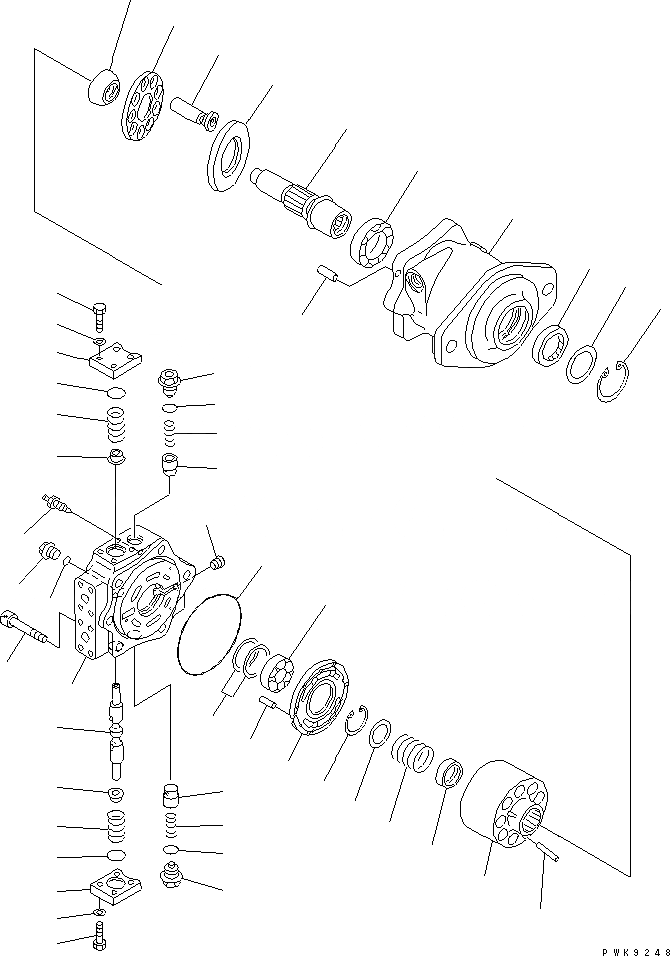 PWK9248