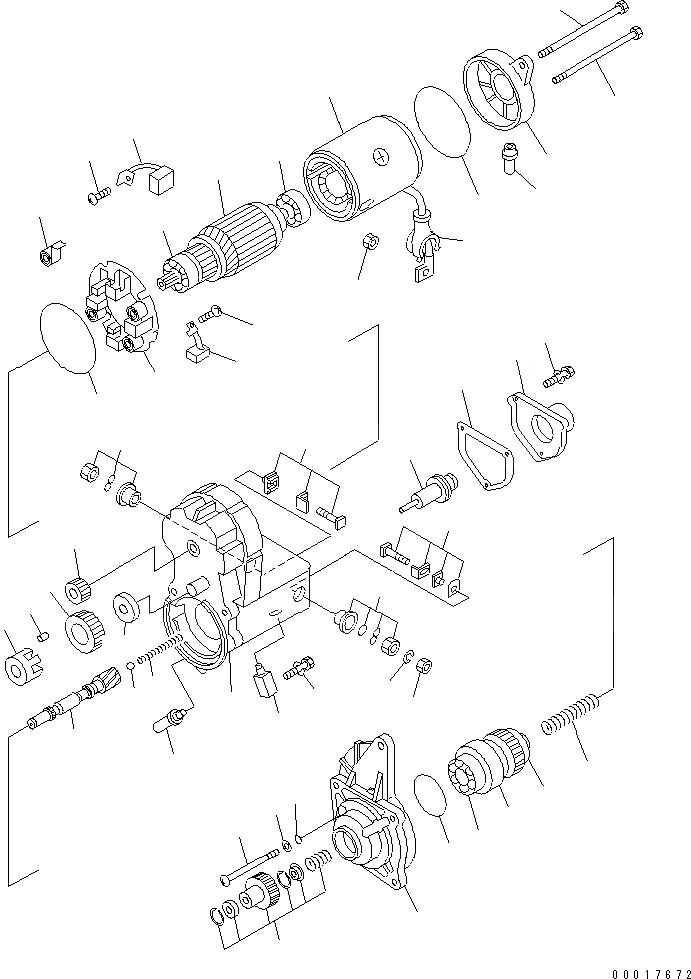 00017672