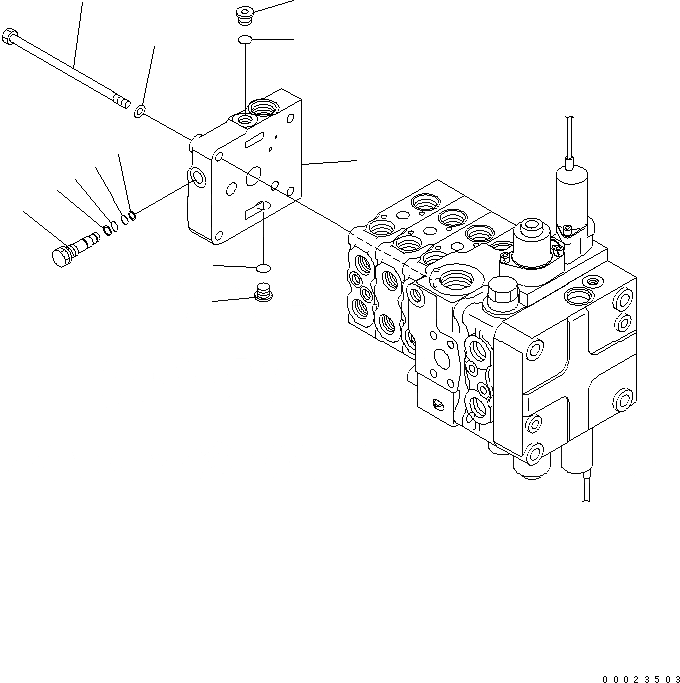 00023503