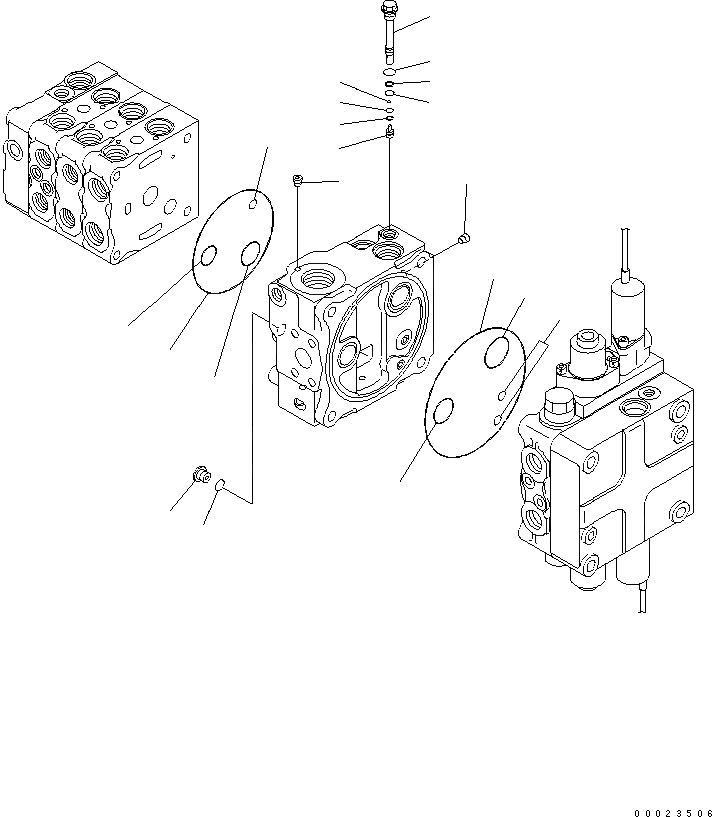 00023506