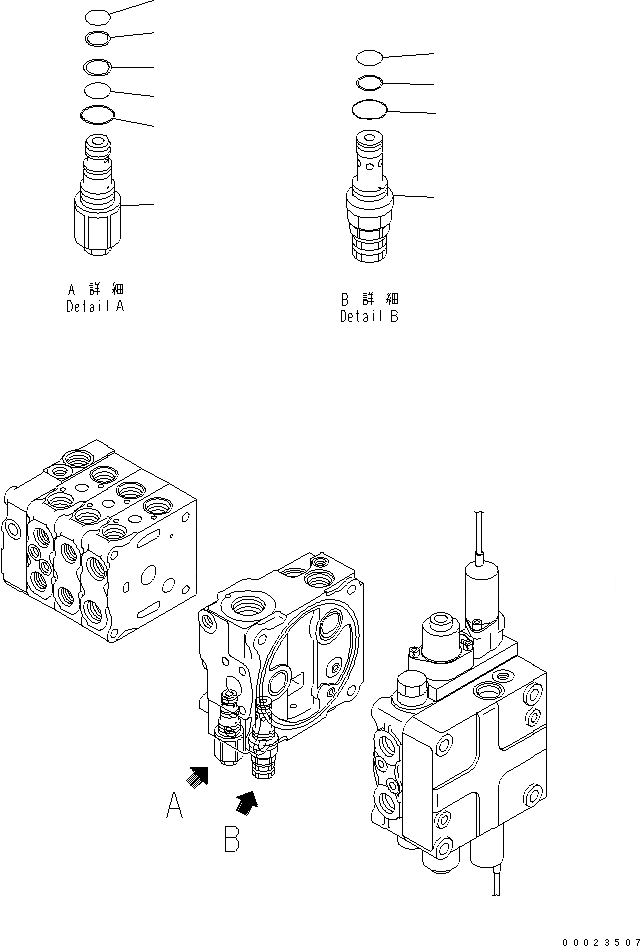 A 詳 細
Detail A

B 詳 細
Detail B

A

B

00023507