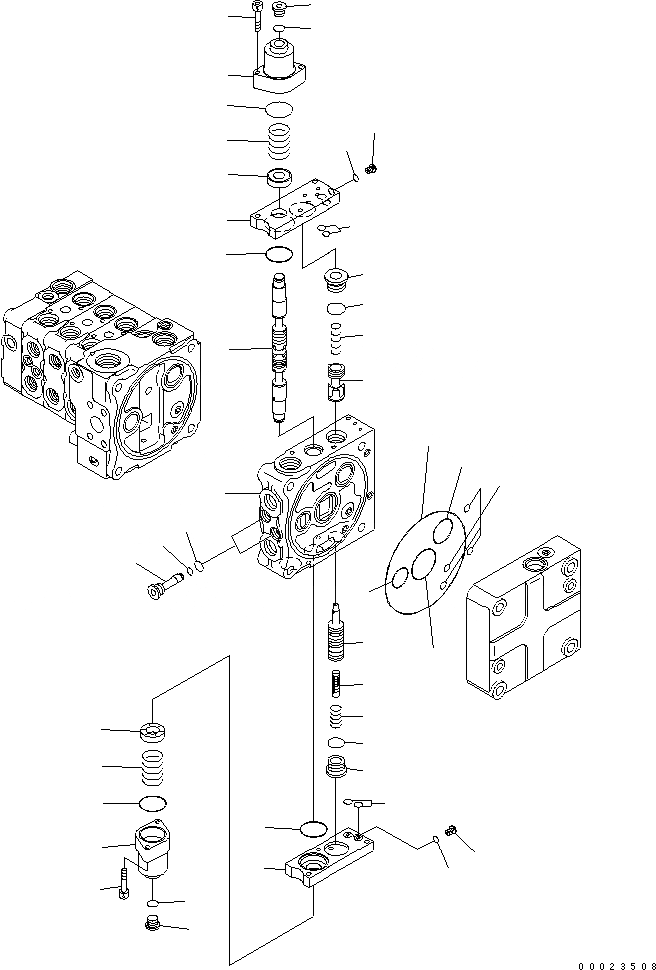 00023508