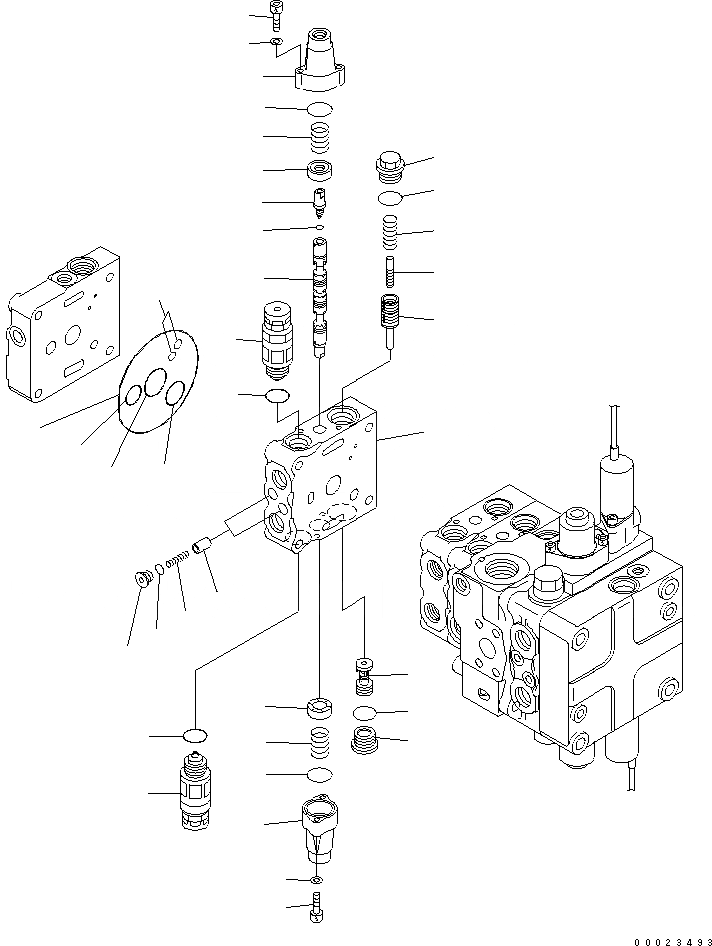 00023493