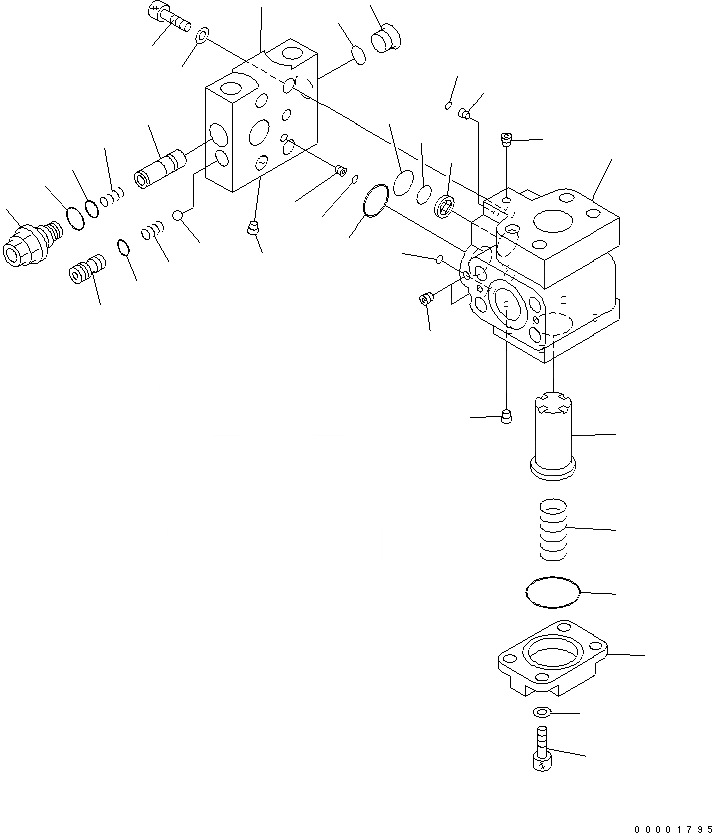 00001795