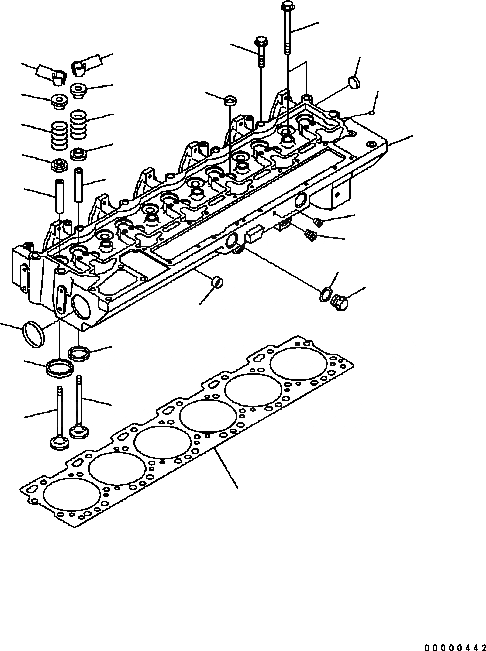 00000442