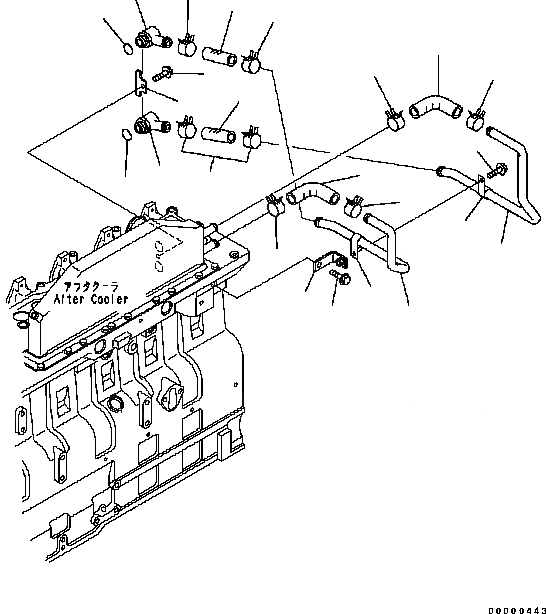 アフタクーラ
After Cooler

D0000443