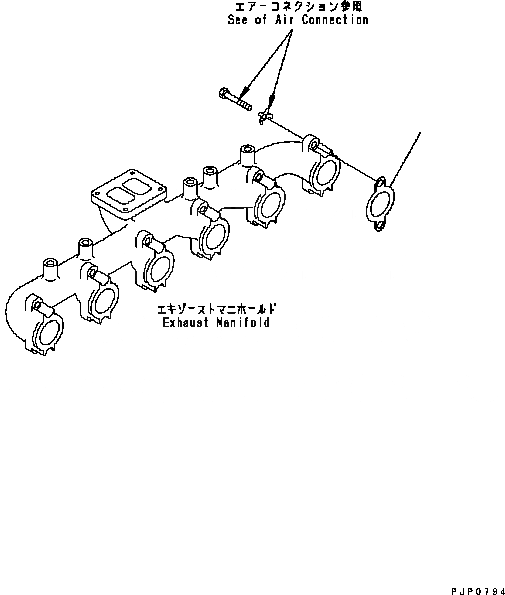 エアーコネクション参照
See of Air Connection

エキゾーストマニホールド
Exhaust Manifold

PJP0794