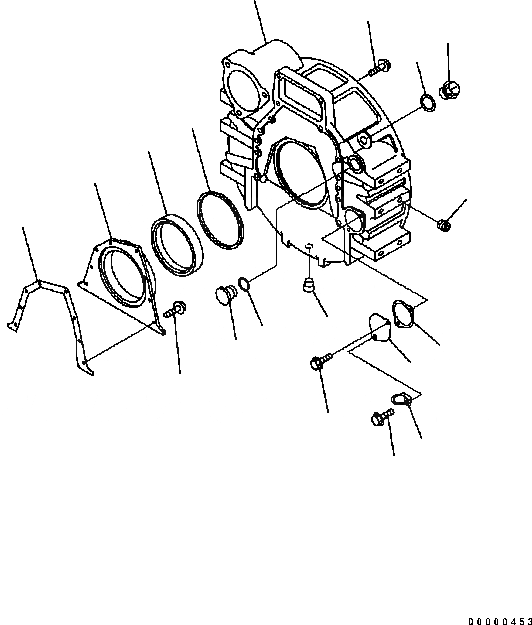 D0000453