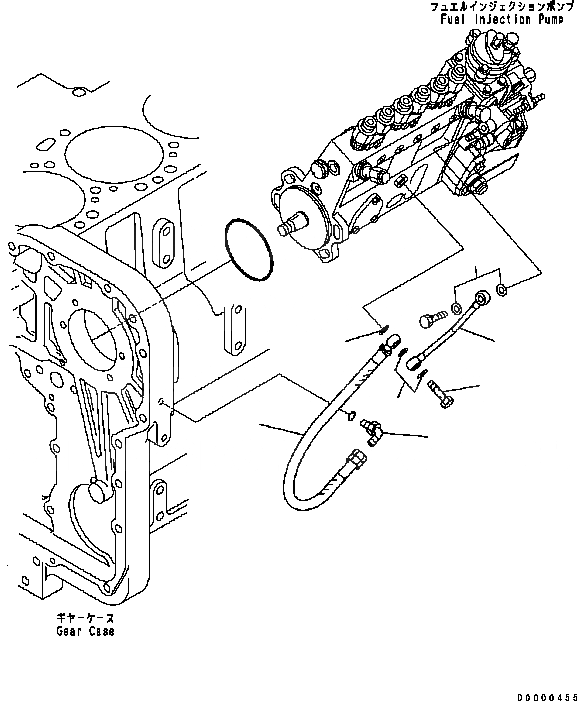 フュエルインジェクションポンプ
Fuel Injection Pump

ギヤーケース
Gear Case

D0000455