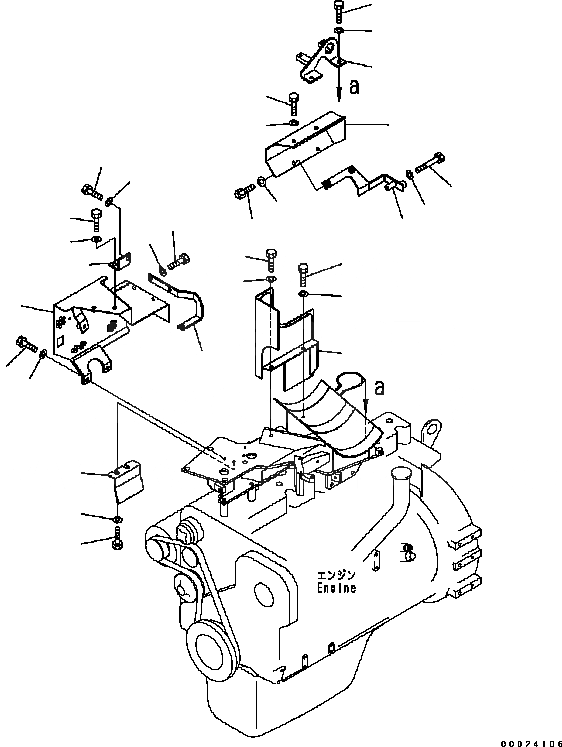 a

a

エンジン
Engine

00074106