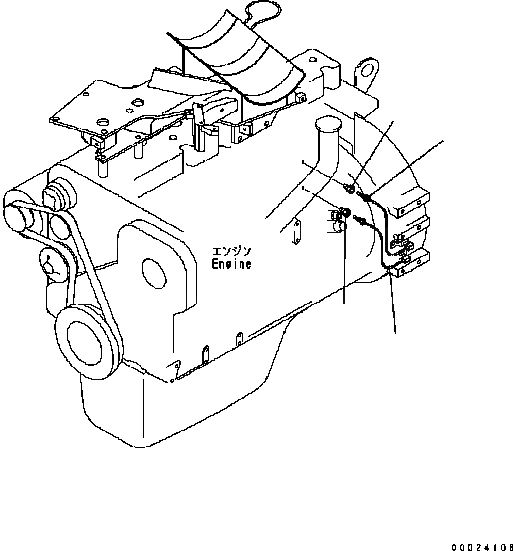 エンジン
Engine

00024108