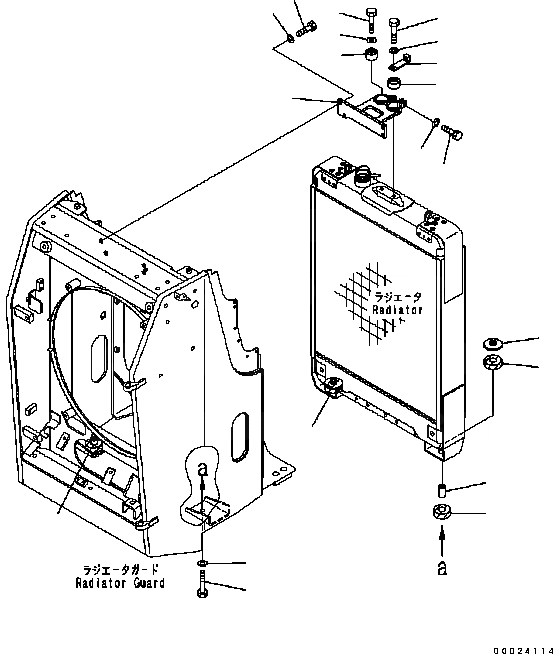 ラジエータ
Radiator

a

ラジエータガード
Radiator Guard

a

00024114