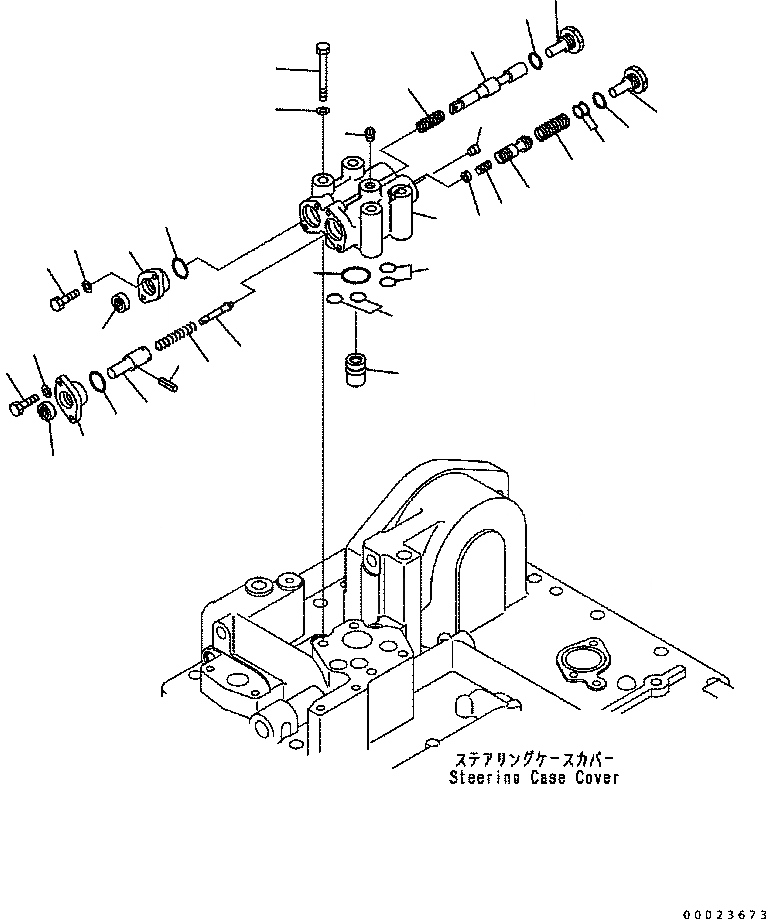 ステアリングケースカバー
Steering Case Cover

00023673