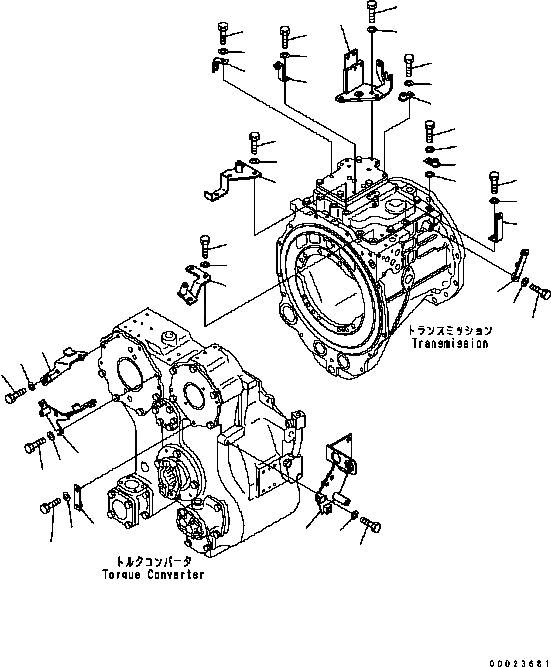 トランスミッション
Transmission

トルクコンバータ
Torque Converter

00023681