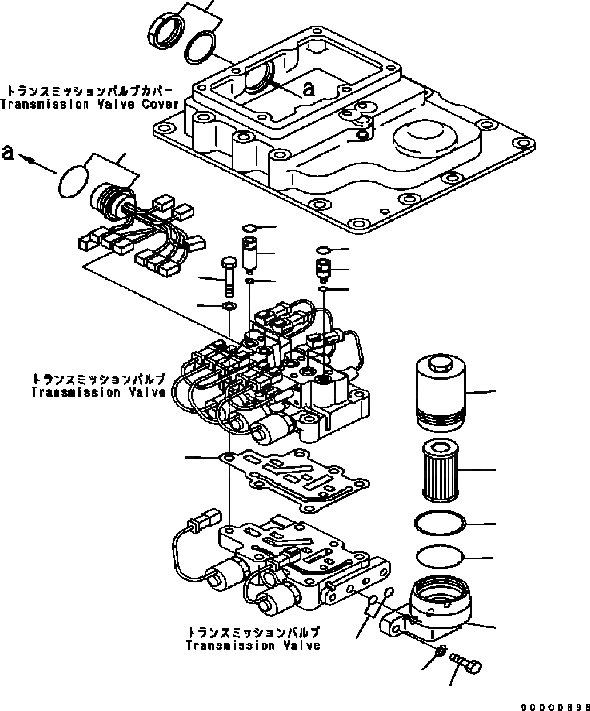 トランスミッションバルブカバー
Transmission Valve Cover

a

a

トランスミッションバルブ
Transmission Valve

トランスミッションバルブ
Transmission Valve

00000898