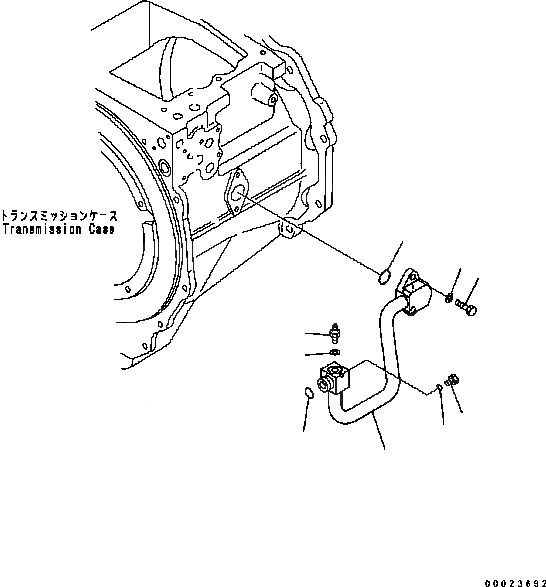 トランスミッションケース
Transmission Case

00023692