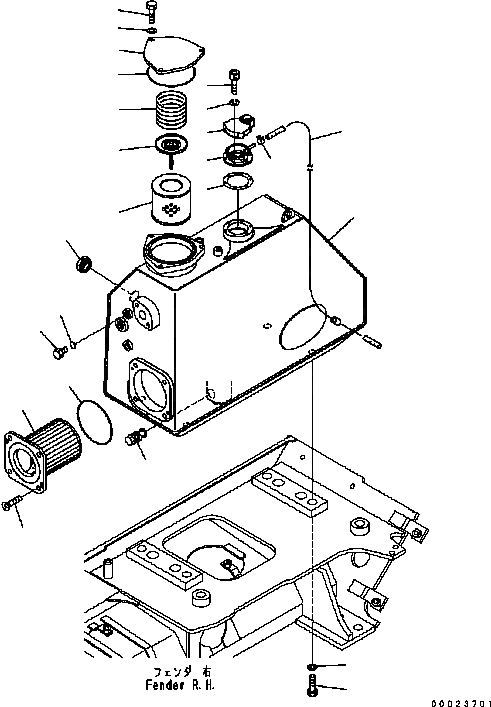 フェンダ 右
Fender R.H.

00023201