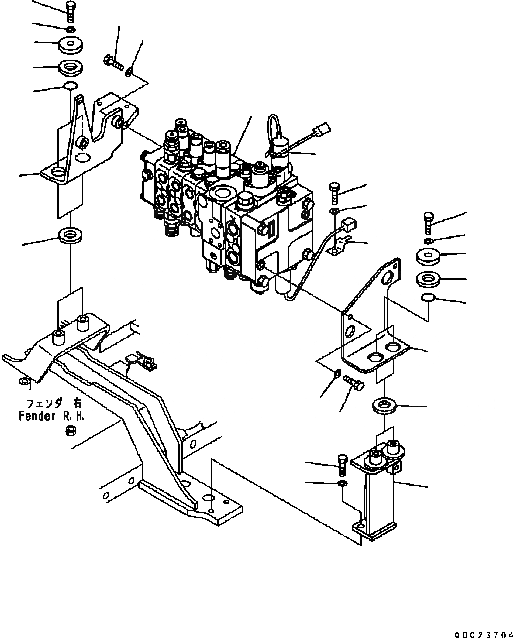 フェンダ 右
Fender R.H.

90C23704