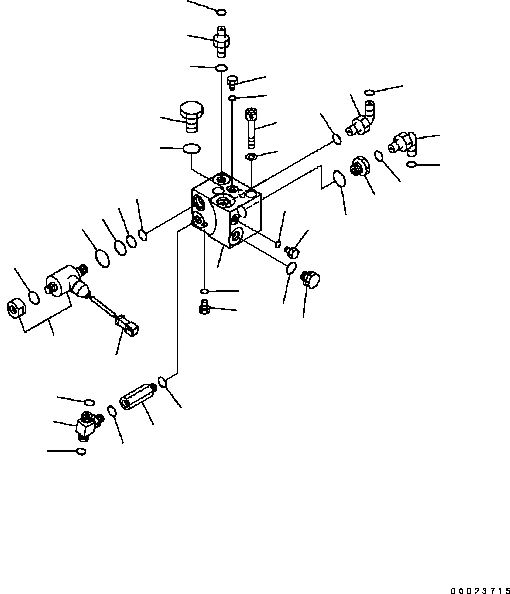 00023715