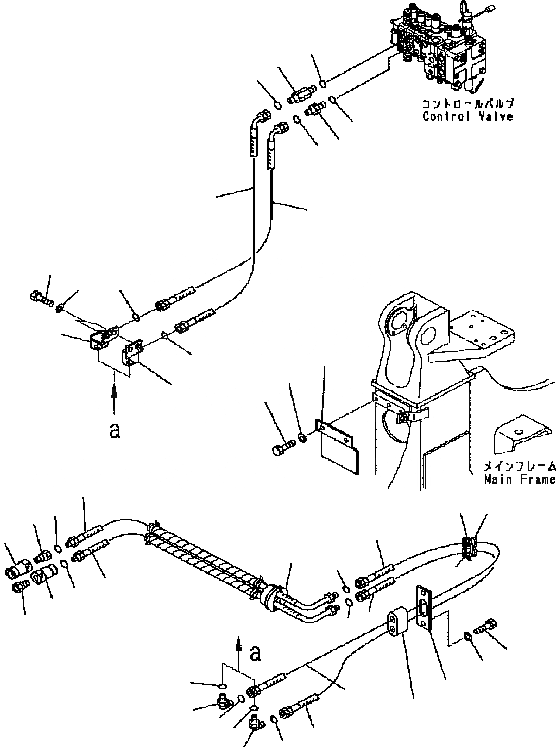 コントロールバルブ
Control Valve

a

メインフレーム
Main Frame

a