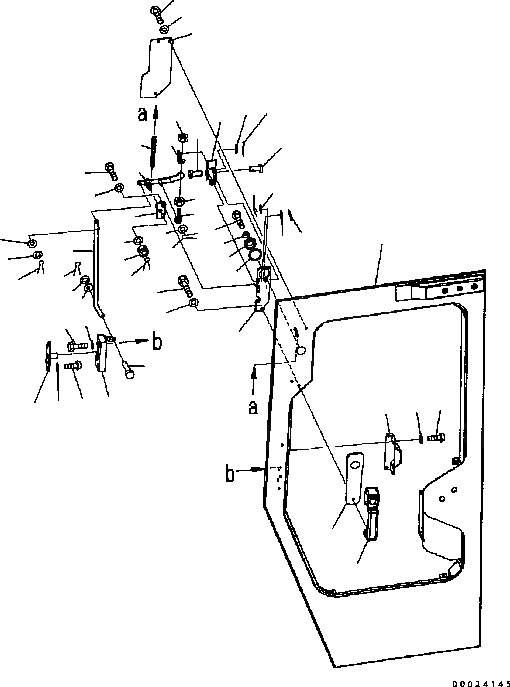 a
b
a
b
D0024145