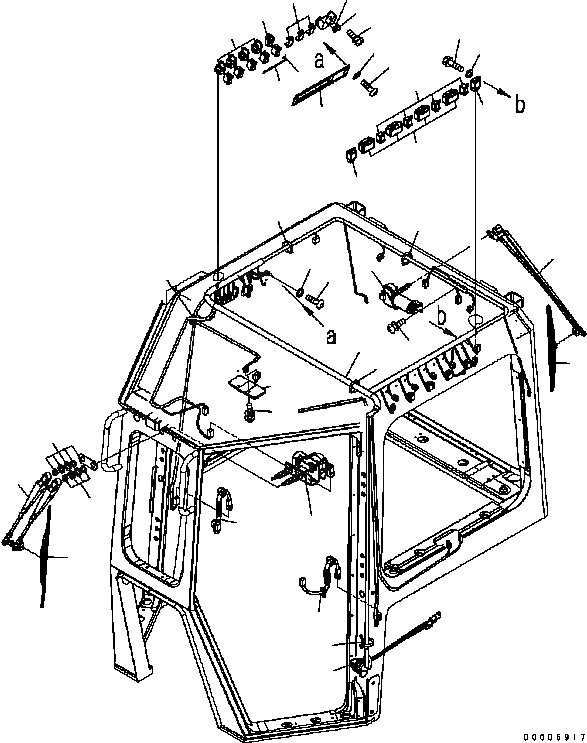 a
b
a
b
00006917