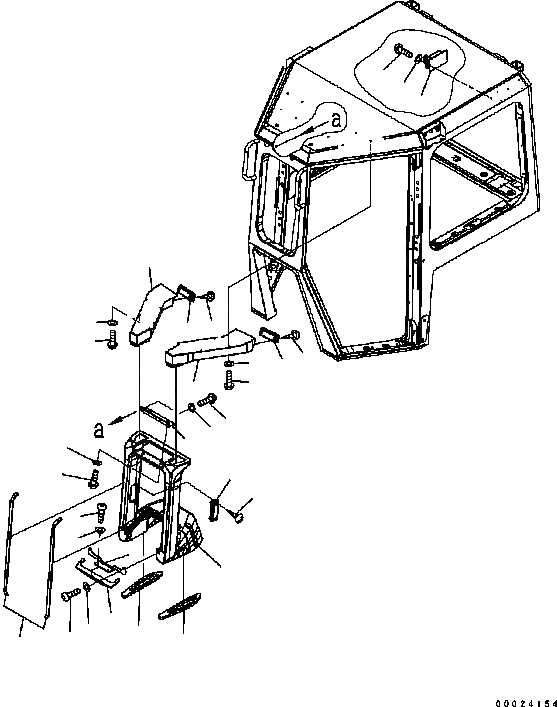 a

a

00024154