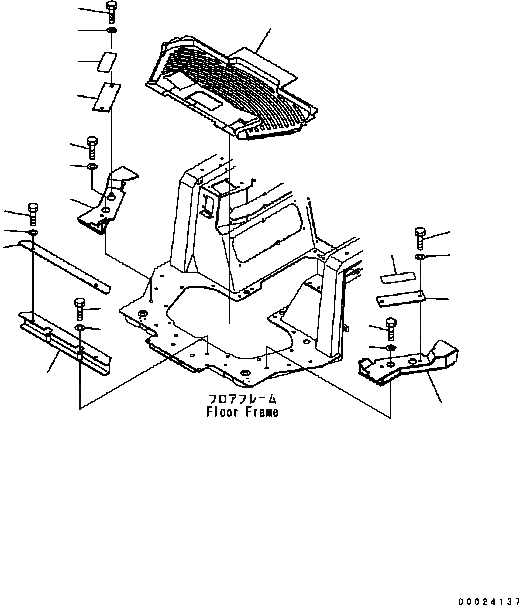 フロアフレーム
Floor Frame

D0024137