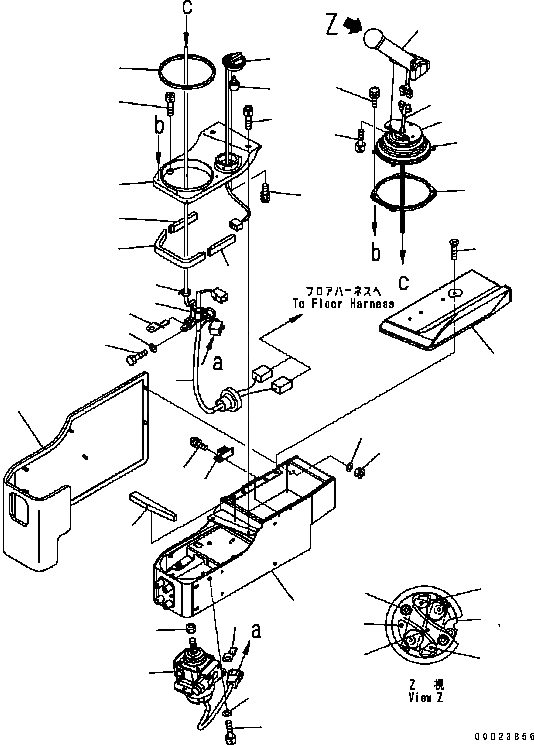 c
Z
b
b
c
フロアハーネスへ
To Floor Harness
a
a
Z 視
View Z
00023856