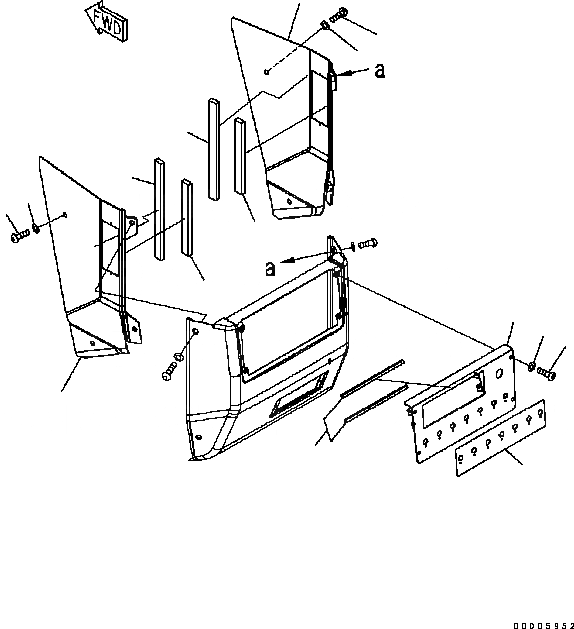 FWD

a

a

00005952