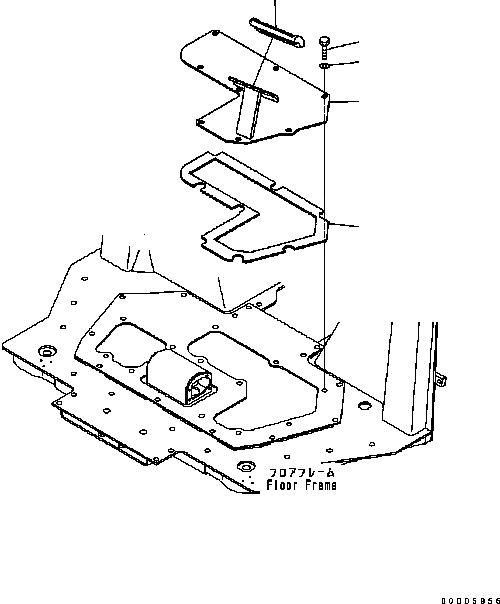 フロアフレーム
Floor Frame

00005956