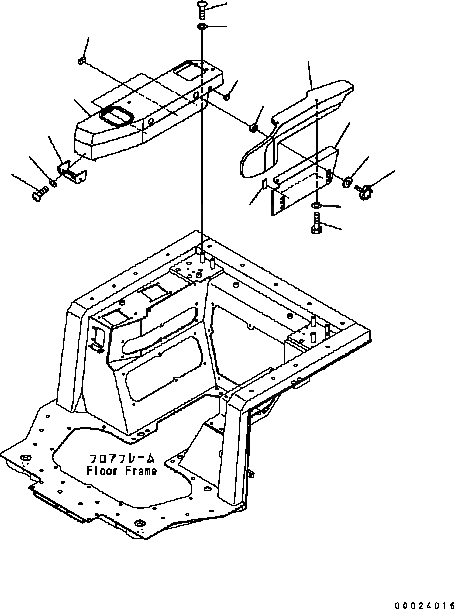 フロアフレーム
Floor Frame

00024016