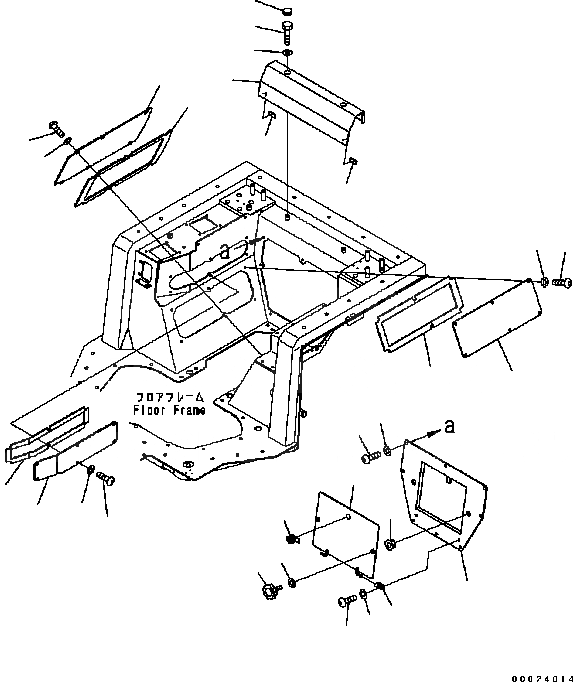 a

フロアフレーム
Floor Frame

a

00074014