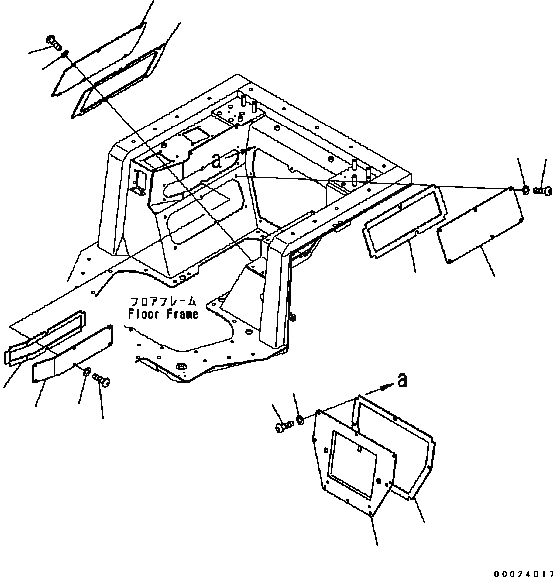 a

フロアフレーム
Floor Frame

a

00024017