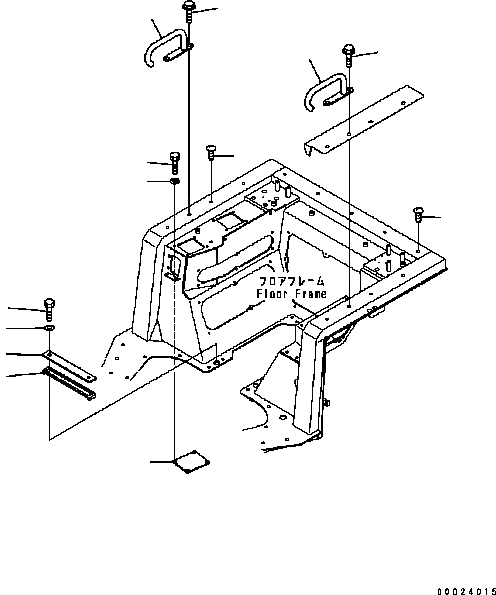 フロアフレーム
Floor Frame

00024015