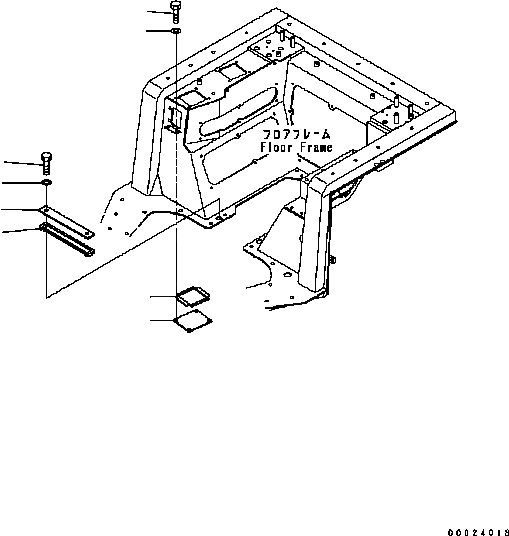 フロアフレーム
Floor Frame

00024018