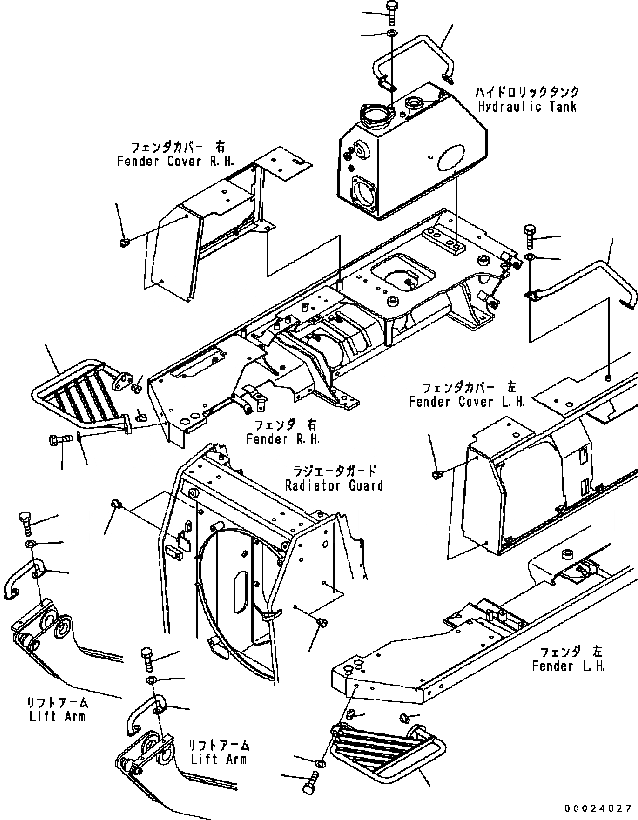 ハイドロリックタンク
Hydraulic Tank

フェンダカバー 右
Fender Cover R.H.

フェンダカバー 左
Fender Cover L.H.

フェンダ 右
Fender R.H.

ラジエータガード
Radiator Guard

フェンダ 左
Fender L.H.

リフトアーム
Lift Arm

リフトアーム
Lift Arm

00024027