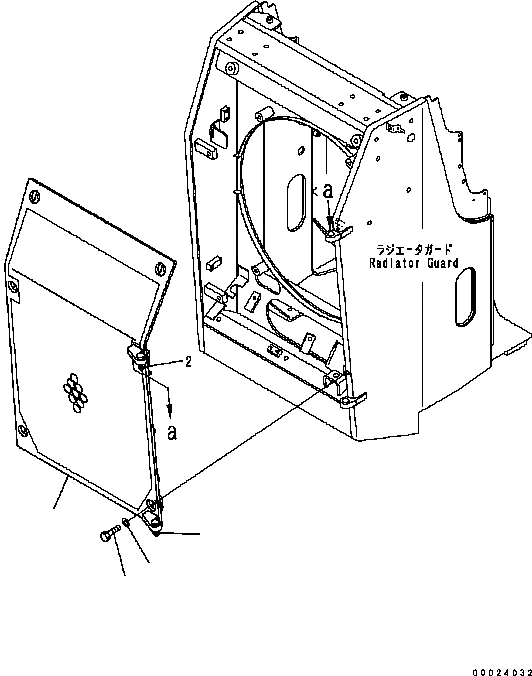 a

ラジエータガード
Radiator Guard

2

a

00024032