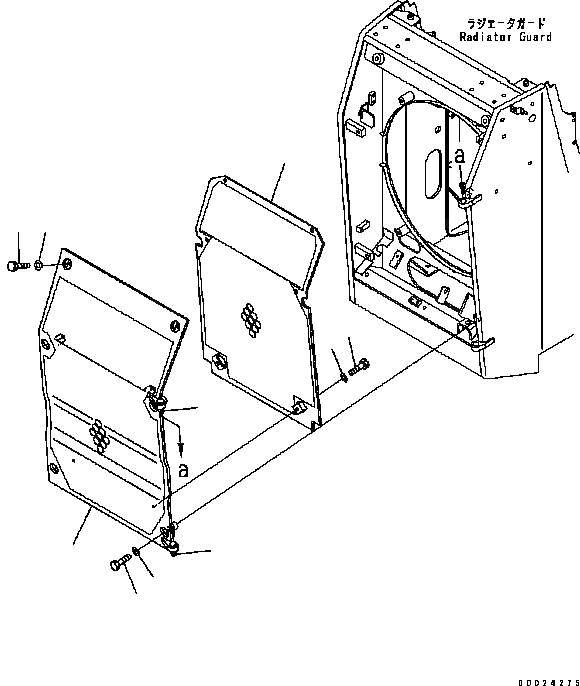 ラジエータガード
Radiator Guard

a

a

DDD24275