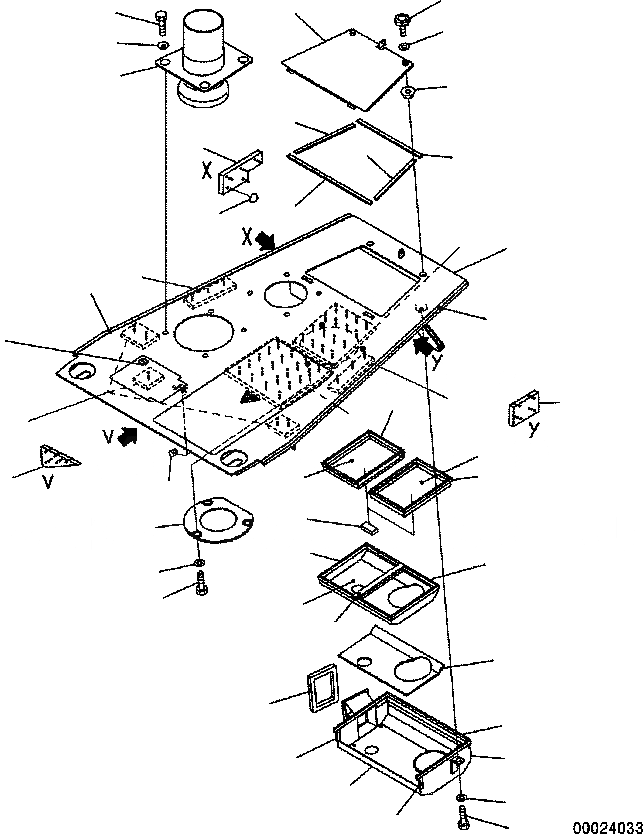 X
X
Y
Y
V
V
00024033