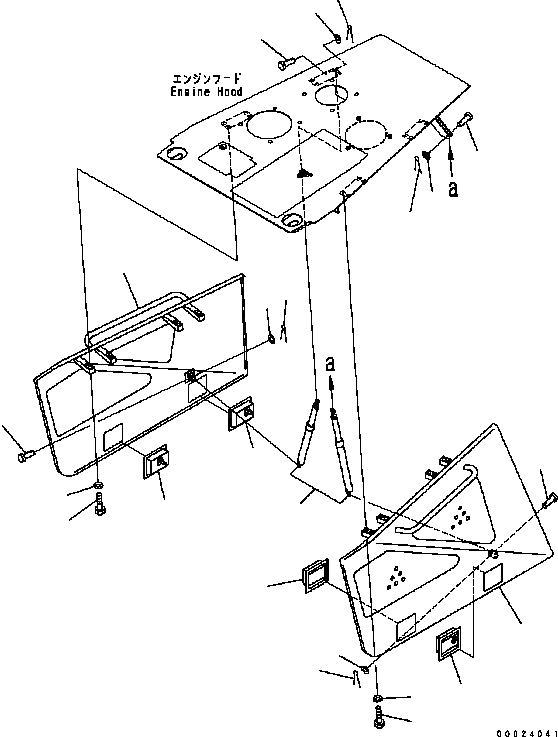 エンジンフード
Engine Hood

a

a

00024041