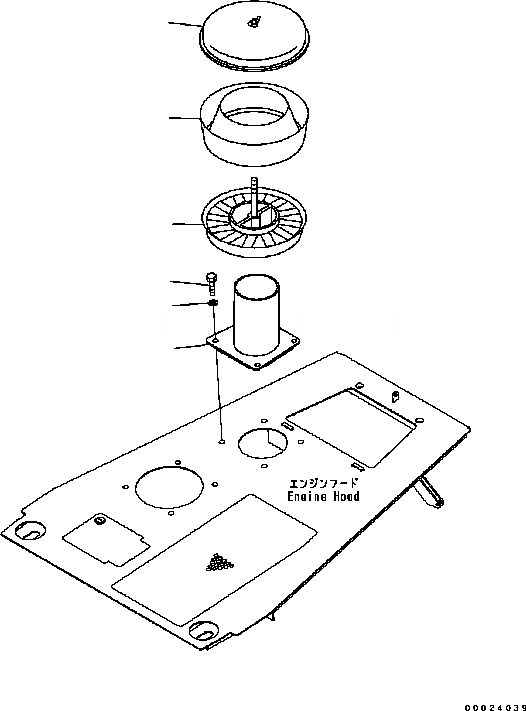 エンジンフード
Engine Hood

00024039